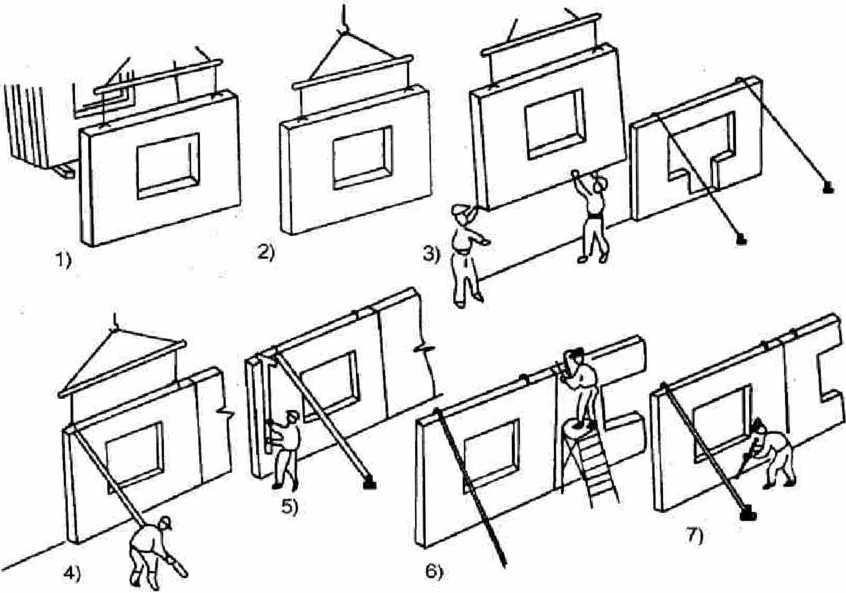 1)

2)

3)

4)

5)

6)

7)